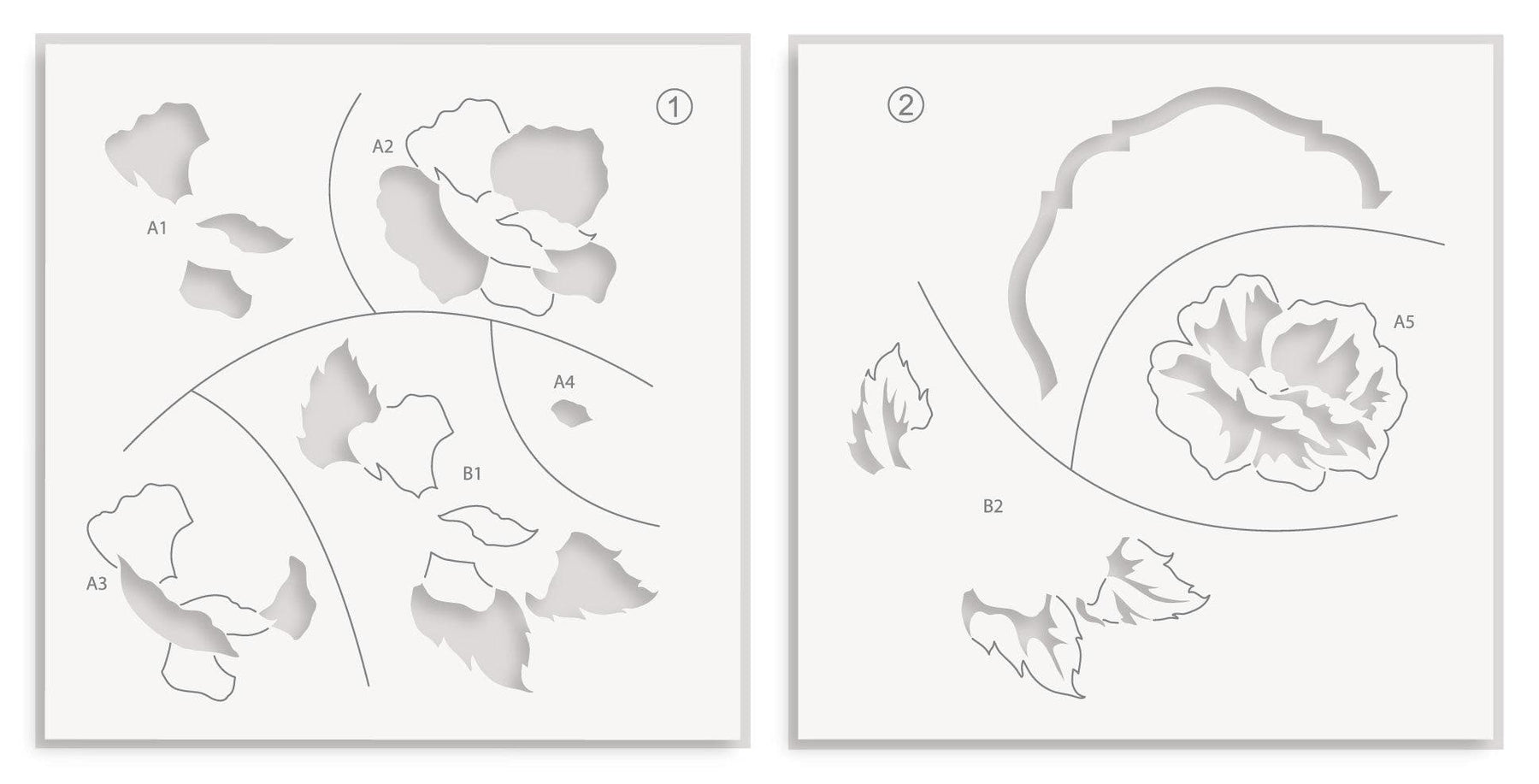 ①

A2

A1

A4

B1

A3

②

A5

B2